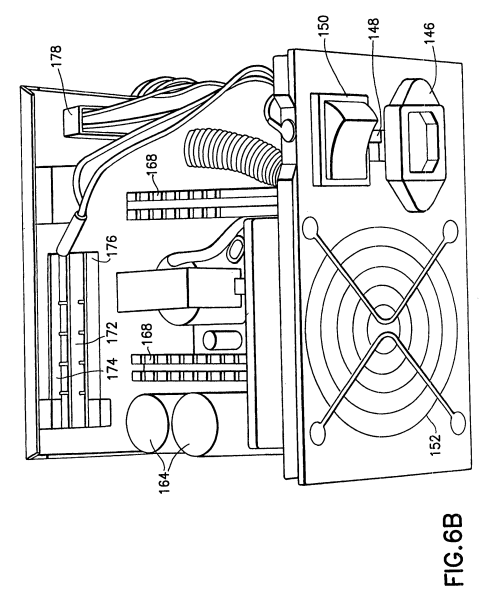 178
150
148
146
168
176
172
168
174
164
152
FIG.6B