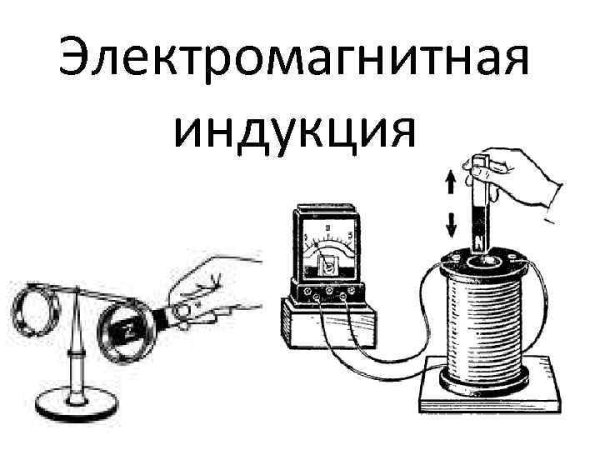 Электромагнитная индукция

5 0 5

N

N