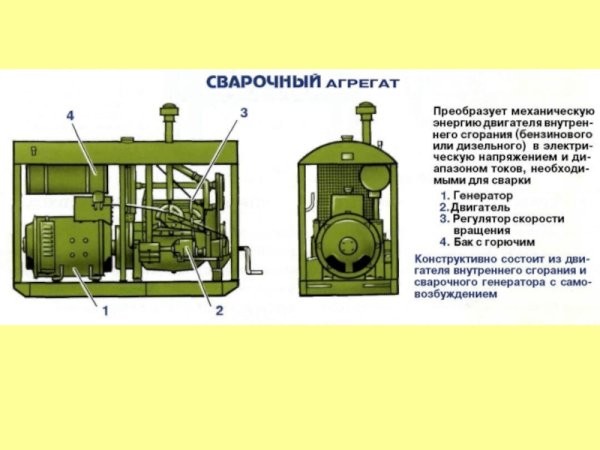 СВАРОЧНЫЙ АГРЕГАТ

4

3

1

2

Преобразует механическую энергию двигателя внутреннего сгорания (бензинового или дизельного) в электрическую напряжением и диапазоном токов, необходимыми для сварки

1. Генератор
2. Двигатель
3. Регулятор скорости вращения
4. Бак с горючим

Конструктивно состоит из двигателя внутреннего сгорания и сварочного генератора с самовозбуждением