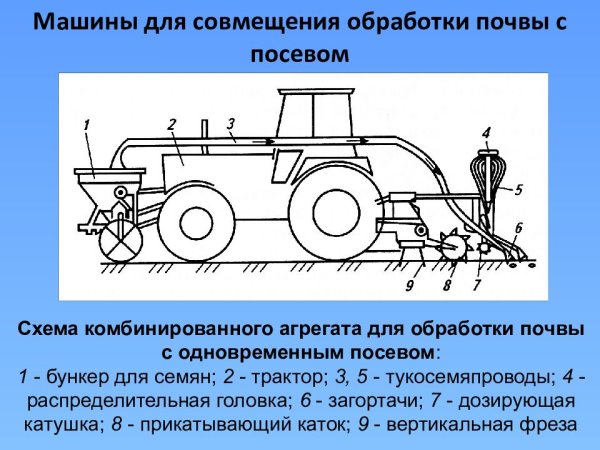 Машины для совмещения обработки почвы с посевом

1

2

3

4

5

6

9

8

7

Схема комбинированного агрегата для обработки почвы с одновременным посевом:
1 - бункер для семян; 2 - трактор; 3, 5 - тукосемяпроводы; 4 - распределительная головка; 6 - загортачи; 7 - дозирующая катушка; 8 - прикатывающий каток; 9 - вертикальная фреза