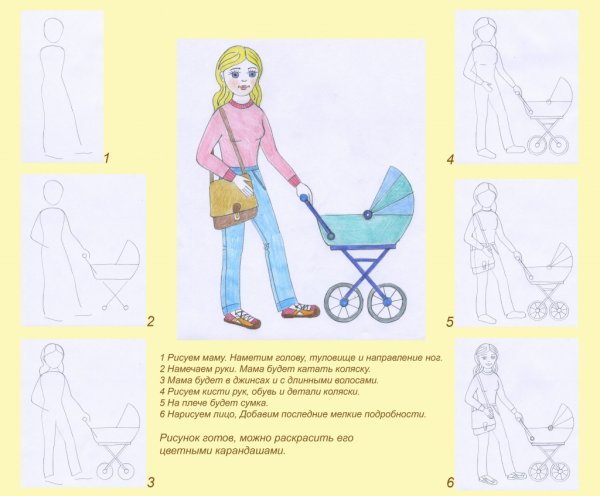 1

2

3

4

5

6

1 Рисуем маму. Наметим голову, туловище и направление ног.
2 Намечаем руки. Мама будет катать коляску.
3 Мама будет в джинсах и с длинными волосами.
4 Рисуем кисти рук, обувь и детали коляски.
5 На плече будет сумка.
6 Нарисуем лицо, Добавим последние мелкие подробности.

Рисунок готов, можно раскрасить его цветными карандашами.