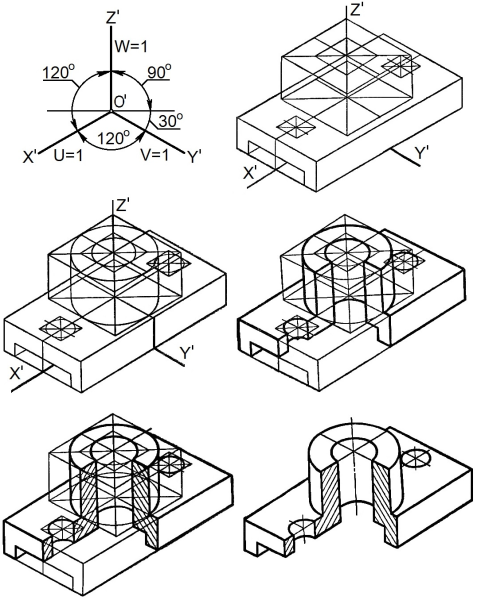 Z'
W=1
$120^o$
$90^o$
O'
$30^o$
$120^o$
X'
U=1
V=1
Y'

Z'
Y'
X'

Z'
Y'
X'