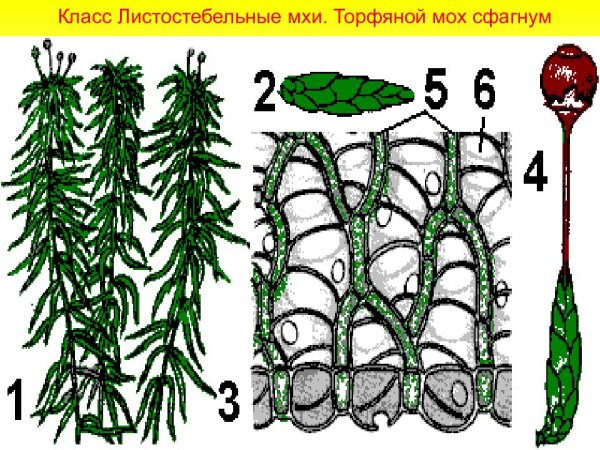 Класс Листостебельные мхи. Торфяной мох сфагнум

2 5 6

4

1 3