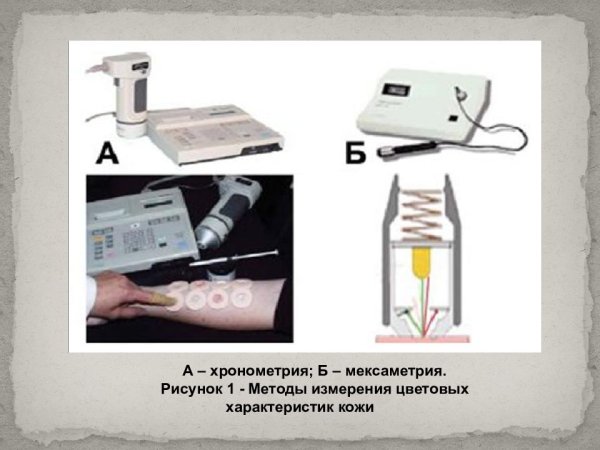 А

Б

А – хронометрия; Б – мексаметрия.
Рисунок 1 - Методы измерения цветовых характеристик кожи