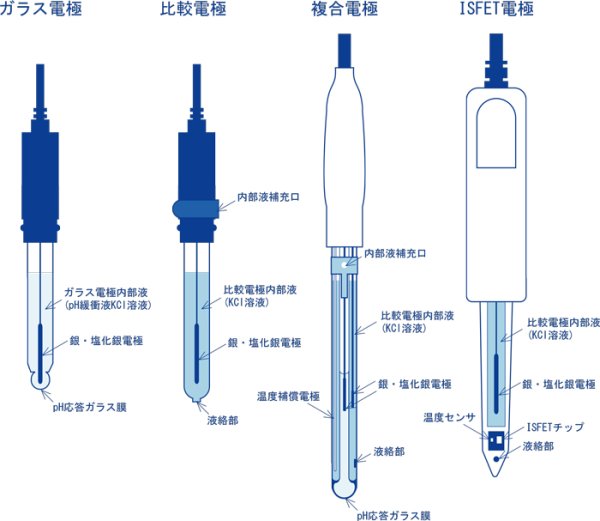 ガラス電極

比較電極

複合電極

ISFET電極

ガラス電極内部液
(pH緩衝液KCl溶液)

銀・塩化銀電極

pH応答ガラス膜

内部液補充口

比較電極内部液
(KCl溶液)

銀・塩化銀電極

液絡部

内部液補充口

比較電極内部液
(KCl溶液)

銀・塩化銀電極

温度補償電極

液絡部

pH応答ガラス膜

比較電極内部液
(KCl溶液)

銀・塩化銀電極

温度センサ

ISFETチップ

液絡部