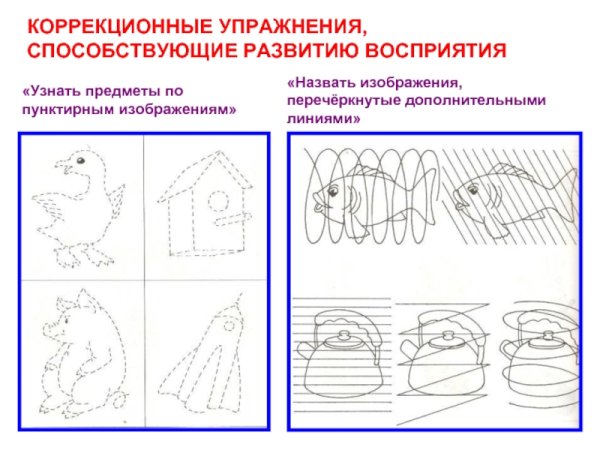 КОРРЕКЦИОННЫЕ УПРАЖНЕНИЯ, СПОСОБСТВУЮЩИЕ РАЗВИТИЮ ВОСПРИЯТИЯ

«Узнать предметы по пунктирным изображениям»

«Назвать изображения, перечёркнутые дополнительными линиями»