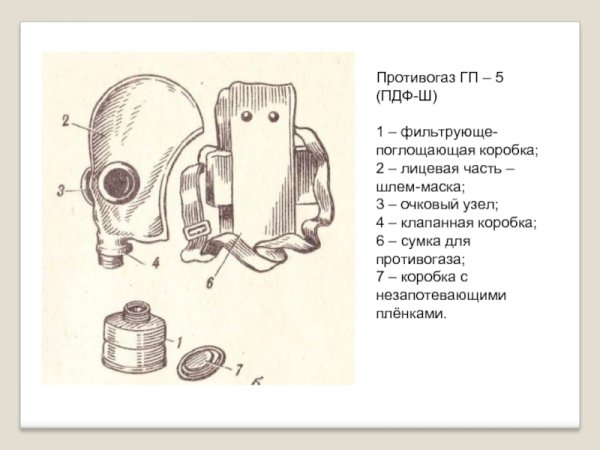 2
3
4
6
1
7
б

Противогаз ГП – 5 (ПДФ-Ш)

1 – фильтрующе-поглощающая коробка;
2 – лицевая часть – шлем-маска;
3 – очковый узел;
4 – клапанная коробка;
6 – сумка для противогаза;
7 – коробка с незапотевающими плёнками.