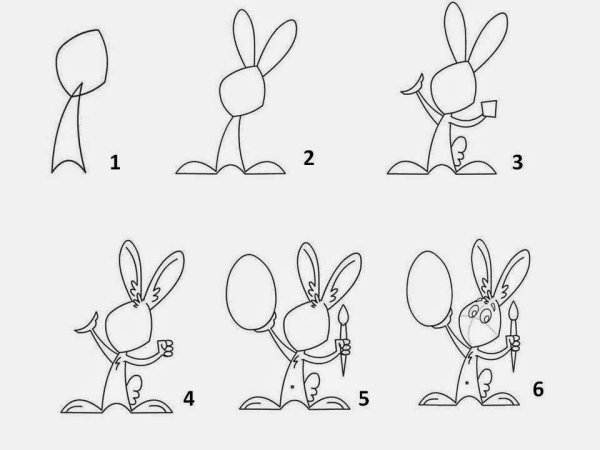 1
2
3
4
5
6