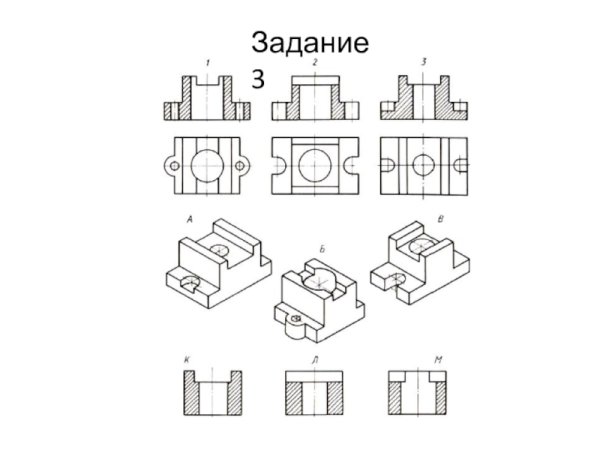 Задание 3

1

2

3

А

Б

В

К

Л

М