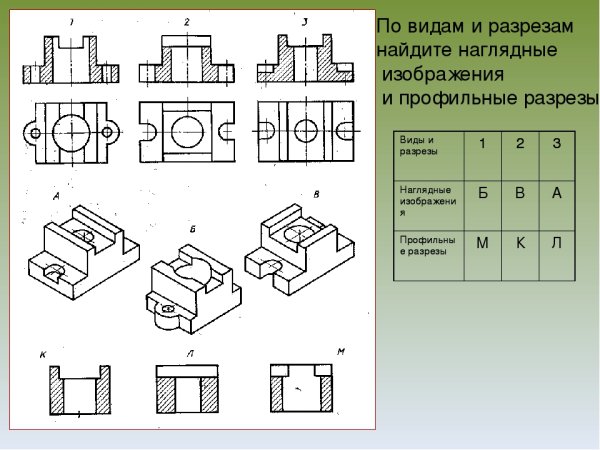 1 2 3

А Б В

К Л М

По видам и разрезам найдите наглядные изображения и профильные разрезы

| Виды и разрезы | 1 | 2 | 3 |
|---|---|---|---|
| Наглядные изображения | Б | В | А |
| Профильные разрезы | М | К | Л |