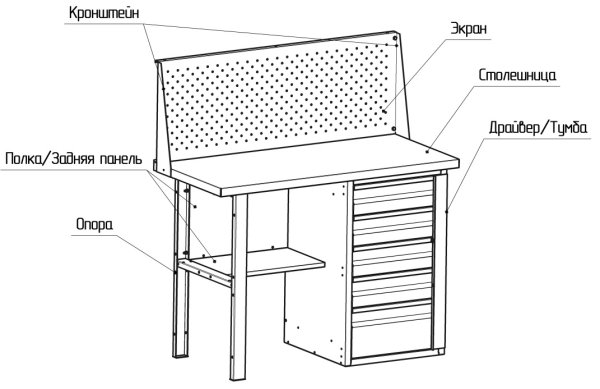 Кронштейн
Экран
Столешница
Драйвер/Тумба
Полка/Задняя панель
Опора