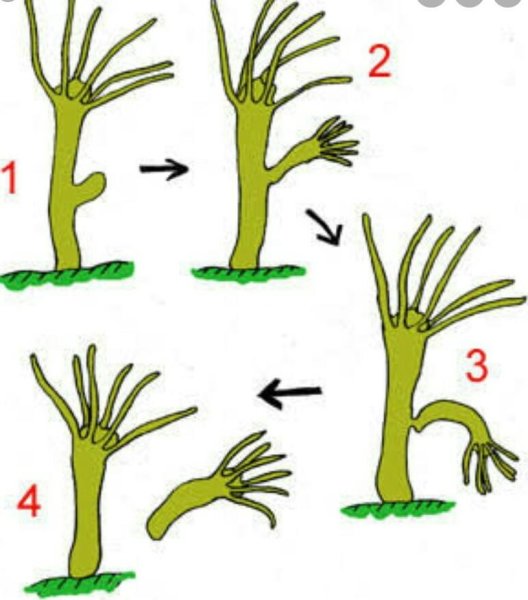 1
2
3
4