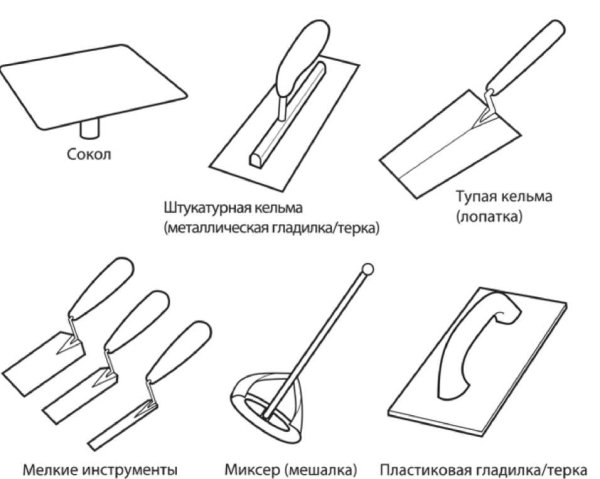 Сокол

Штукатурная кельма (металлическая гладилка/терка)

Тупая кельма (лопатка)

Мелкие инструменты

Миксер (мешалка)

Пластиковая гладилка/терка