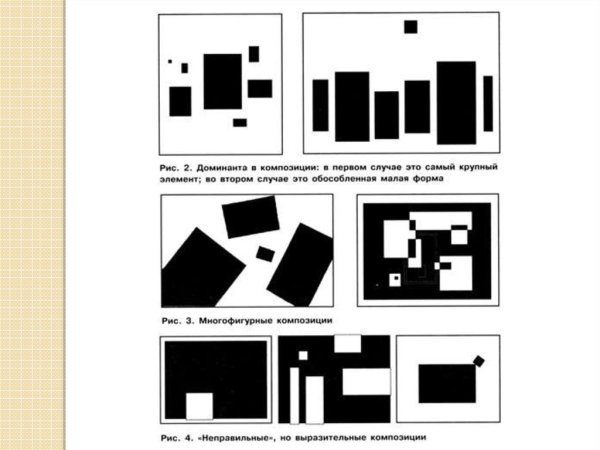 Рис. 2. Доминанта в композиции: в первом случае это самый крупный элемент; во втором случае это обособленная малая форма

Рис. 3. Многофигурные композиции

Рис. 4. «Неправильные», но выразительные композиции