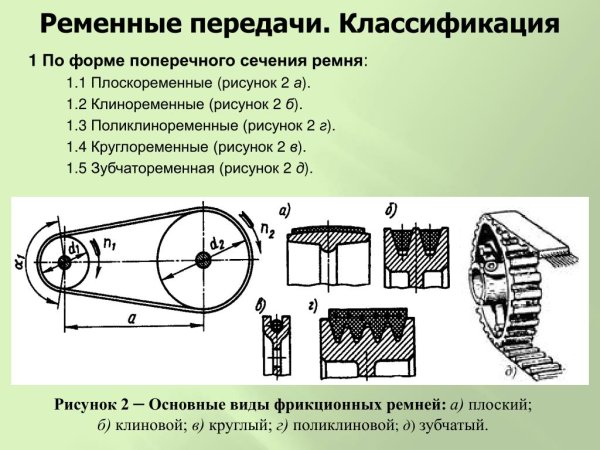 Ременные передачи. Классификация

1 По форме поперечного сечения ремня:

1.1 Плоскоременные (рисунок 2 а).

1.2 Клиноременные (рисунок 2 б).

1.3 Поликлиноременные (рисунок 2 г).

1.4 Круглоременные (рисунок 2 в).

1.5 Зубчатоременная (рисунок 2 д).

$\alpha_1$ $d_1$ $n_1$ $d_2$ $n_2$ $a$

а) б) в) г) д)

Рисунок 2 – Основные виды фрикционных ремней: а) плоский; б) клиновой; в) круглый; г) поликлиновой; д) зубчатый.