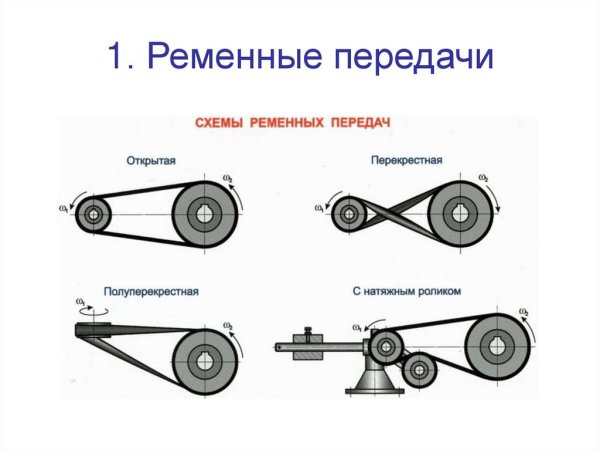 1. Ременные передачи

СХЕМЫ РЕМЕННЫХ ПЕРЕДАЧ

Открытая

$\omega_1$

$\omega_2$

Перекрестная

$\omega_1$

$\omega_2$

Полуперекрестная

$\omega_1$

$\omega_2$

С натяжным роликом

$\omega_1$

$\omega_2$