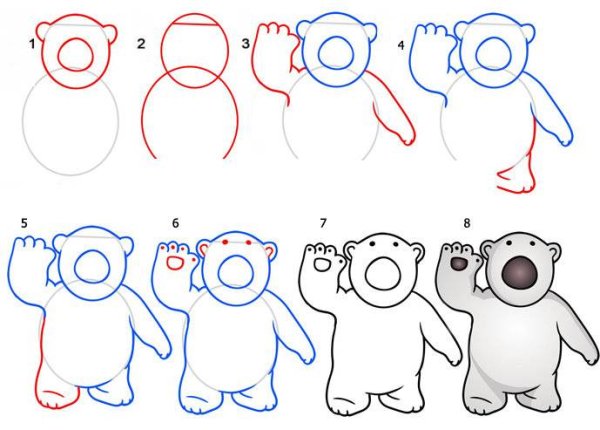 1
2
3
4
5
6
7
8