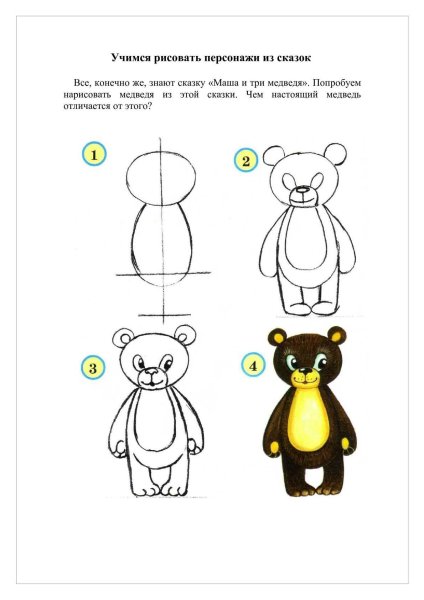 Учимся рисовать персонажи из сказок

Все, конечно же, знают сказку «Маша и три медведя». Попробуем нарисовать медведя из этой сказки. Чем настоящий медведь отличается от этого?

1

2

3

4