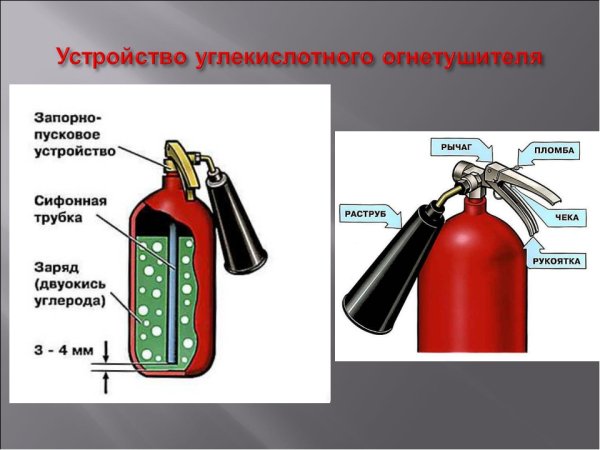 Устройство углекислотного огнетушителя

Запорно-пусковое устройство

Сифонная трубка

Заряд (двуокись углерода)

3 - 4 мм

РЫЧАГ

ПЛОМБА

РАСТРУБ

ЧЕКА

РУКОЯТКА