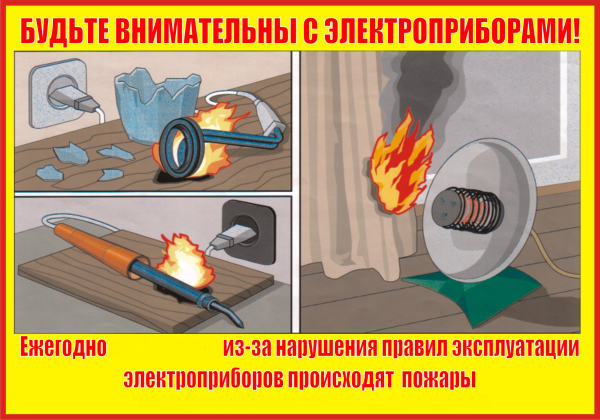 БУДЬТЕ ВНИМАТЕЛЬНЫ С ЭЛЕКТРОПРИБОРАМИ!

Ежегодно из-за нарушения правил эксплуатации электроприборов происходят пожары