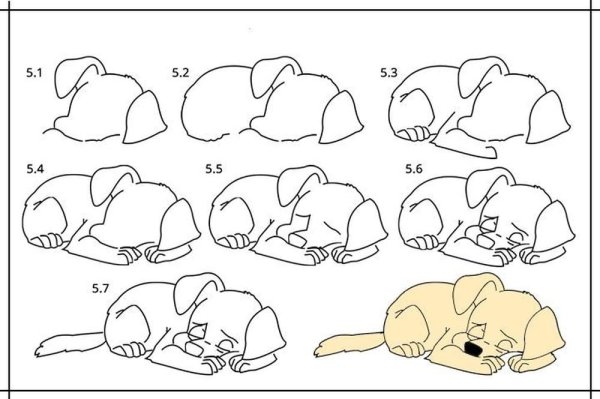 5.1

5.2

5.3

5.4

5.5

5.6

5.7