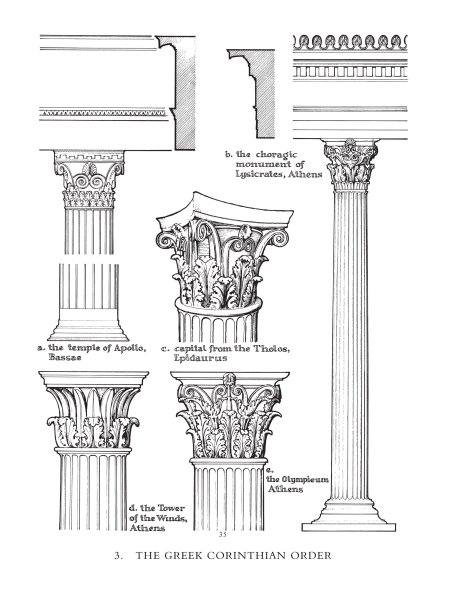 b. the choragic monument of Lysicrates, Athens

a. the temple of Apollo, Bassae

c. capital from the Tholos, Epidaurus

d. the Tower of the Winds, Athens

e. the Olympieum Athens

35

3. THE GREEK CORINTHIAN ORDER