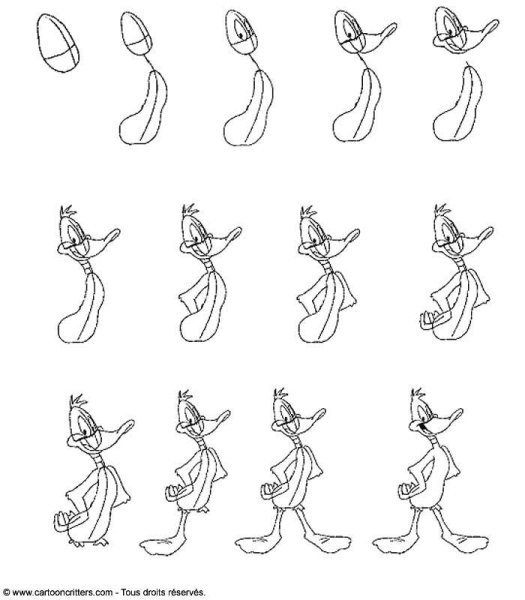 © www.cartooncritters.com - Tous droits réservés.