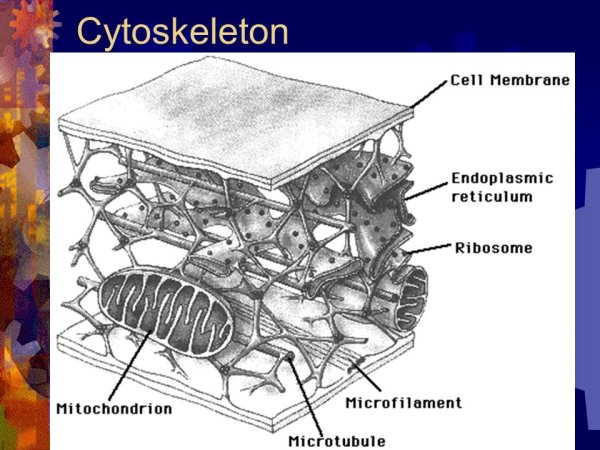 Cytoskeleton

Cell Membrane

Endoplasmic reticulum

Ribosome

Mitochondrion

Microfilament

Microtubule