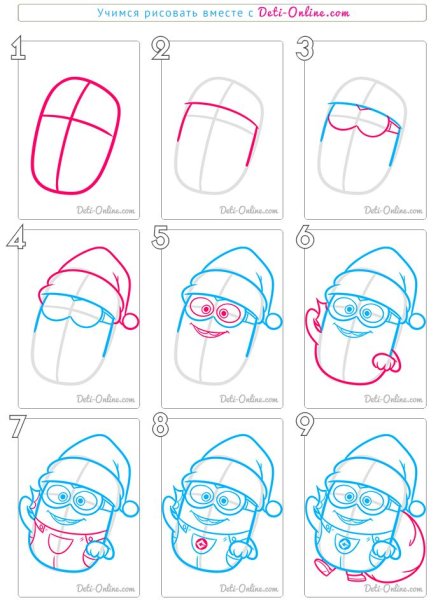 Учимся рисовать вместе с Deti-Online.com

1

Deti-Online.com

2

Deti-Online.com

3

Deti-Online.com

4

Deti-Online.com

5

Deti-Online.com

6

Deti-Online.com

7

Deti-Online.com

8

Deti-Online.com

9

Deti-Online.com