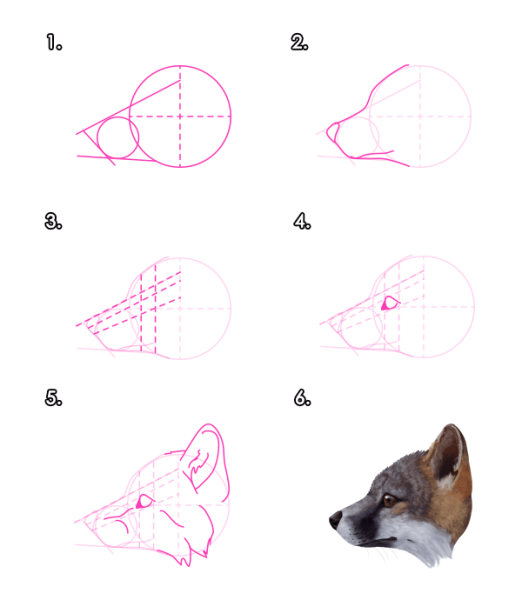 1.

2.

3.

4.

5.

6.