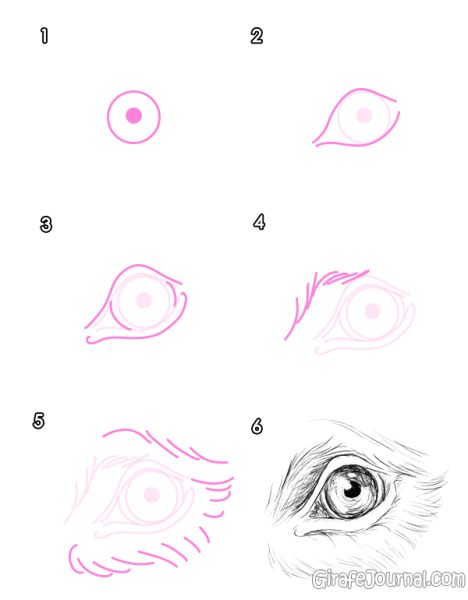 1
2
3
4
5
6
GirafeJournal.com