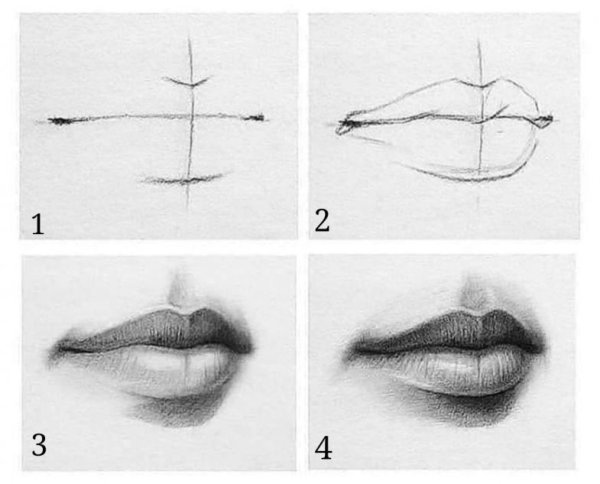 1
2
3
4