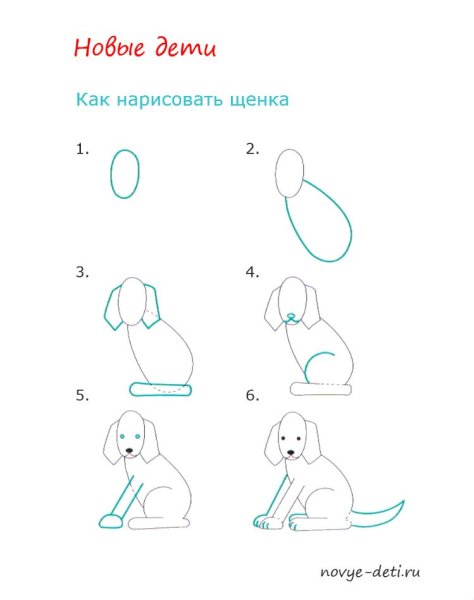 Новые дети

Как нарисовать щенка

1.

2.

3.

4.

5.

6.

novye-deti.ru