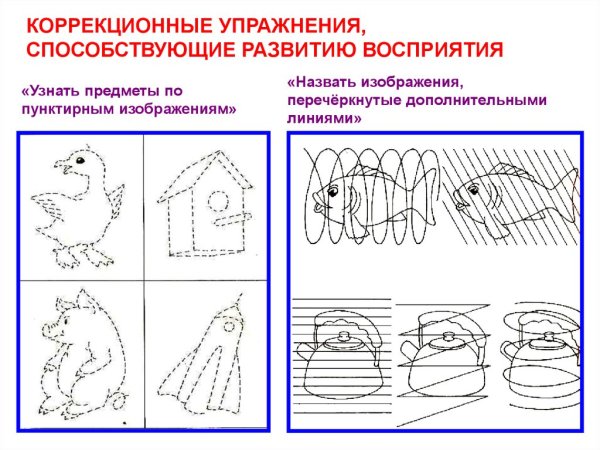 КОРРЕКЦИОННЫЕ УПРАЖНЕНИЯ, СПОСОБСТВУЮЩИЕ РАЗВИТИЮ ВОСПРИЯТИЯ

«Узнать предметы по пунктирным изображениям»

«Назвать изображения, перечёркнутые дополнительными линиями»