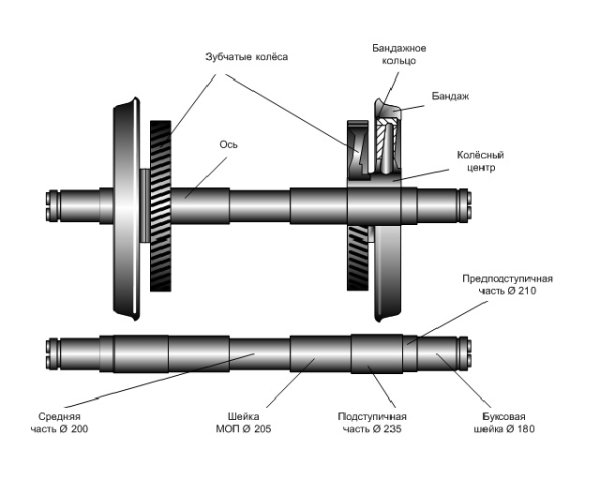 Зубчатые колёса

Бандажное кольцо

Бандаж

Ось

Колёсный центр

Предподступичная часть Ø 210

Средняя часть Ø 200

Шейка МОП Ø 205

Подступичная часть Ø 235

Буксовая шейка Ø 180