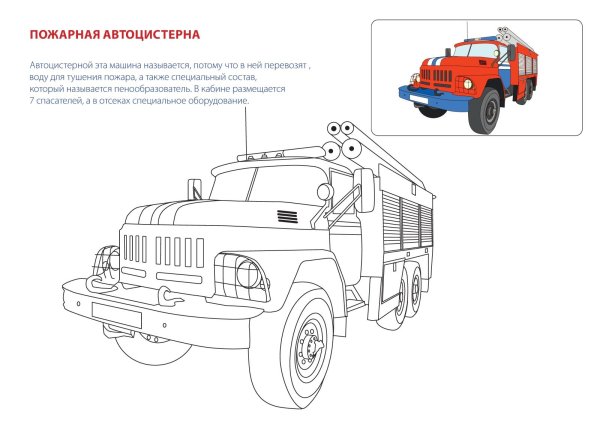 ПОЖАРНАЯ АВТОЦИСТЕРНА

Автоцистерной эта машина называется, потому что в ней перевозят , воду для тушения пожара, а также специальный состав, который называется пенообразователь. В кабине размещается 7 спасателей, а в отсеках специальное оборудование.