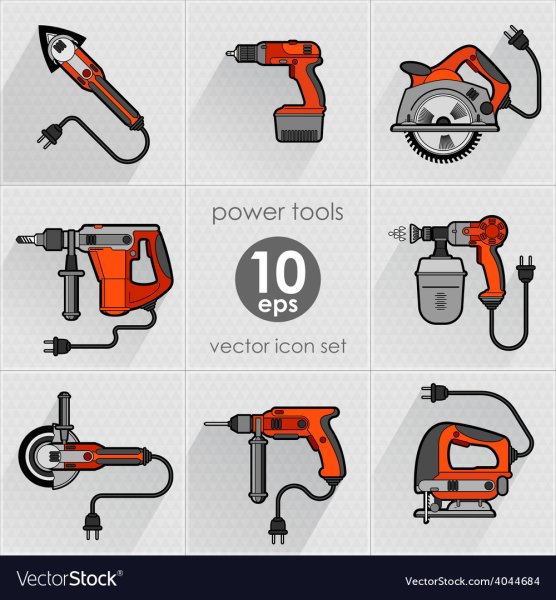 power tools

10
eps

vector icon set

VectorStock®

VectorStock.com/4044684