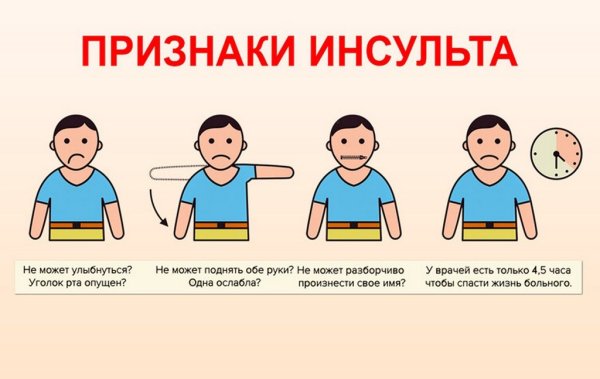 ПРИЗНАКИ ИНСУЛЬТА

Не может улыбнуться? Уголок рта опущен?

Не может поднять обе руки? Одна ослабла?

Не может разборчиво произнести свое имя?

У врачей есть только 4,5 часа чтобы спасти жизнь больного.