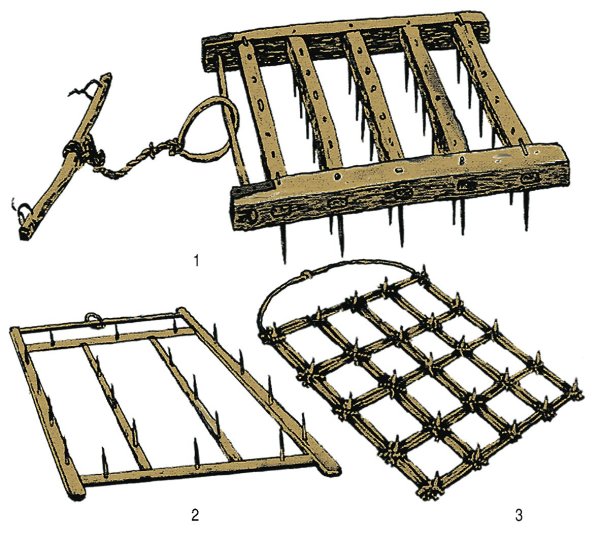 1

2

3