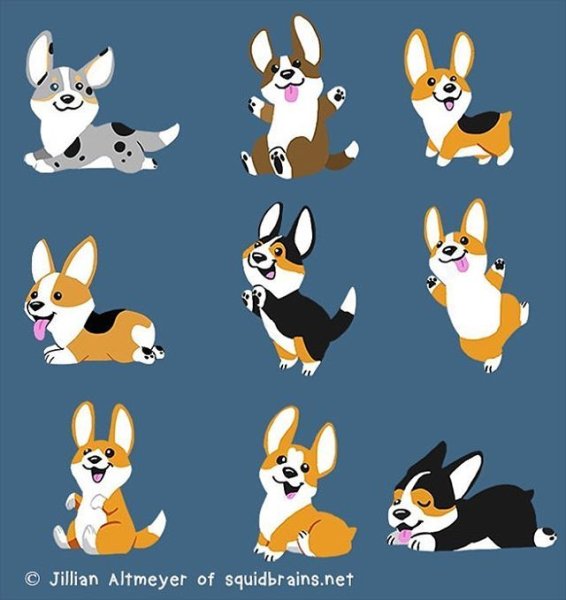 © Jillian Altmeyer of squidbrains.net