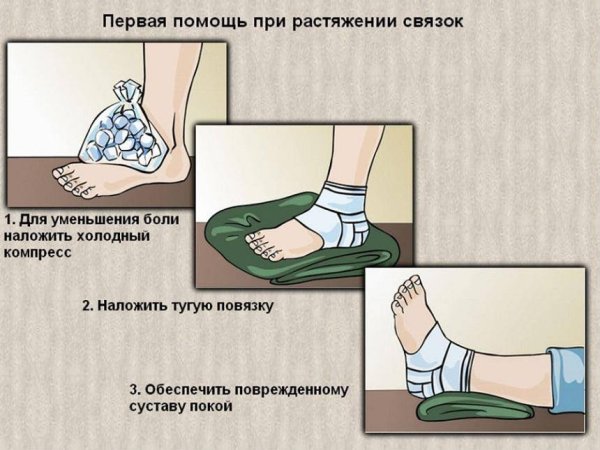 Первая помощь при растяжении связок

1. Для уменьшения боли наложить холодный компресс

2. Наложить тугую повязку

3. Обеспечить поврежденному суставу покой