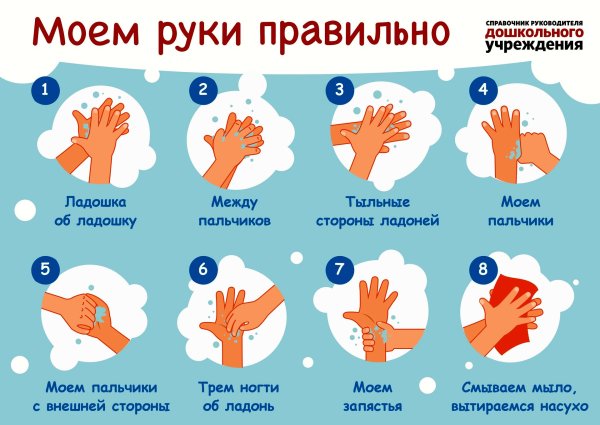 Моем руки правильно

СПРАВОЧНИК РУКОВОДИТЕЛЯ
ДОШКОЛЬНОГО
УЧРЕЖДЕНИЯ

1
Ладошка об ладошку

2
Между пальчиков

3
Тыльные стороны ладоней

4
Моем пальчики

5
Моем пальчики с внешней стороны

6
Трем ногти об ладонь

7
Моем запястья

8
Смываем мыло, вытираемся насухо