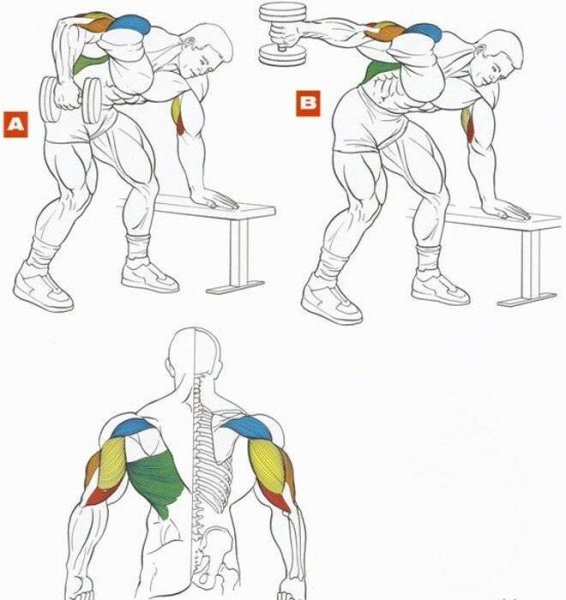 A

B