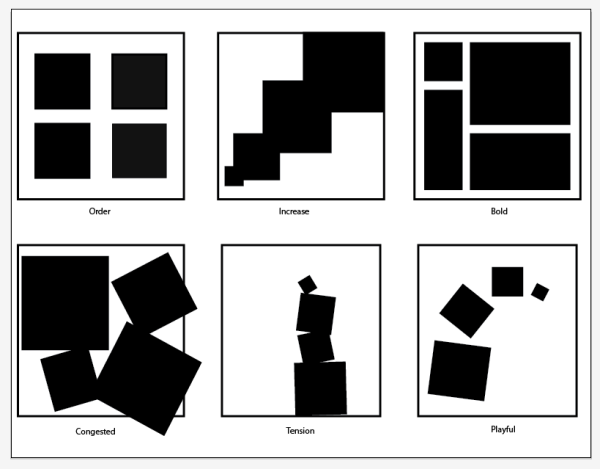 Order

Increase

Bold

Congested

Tension

Playful