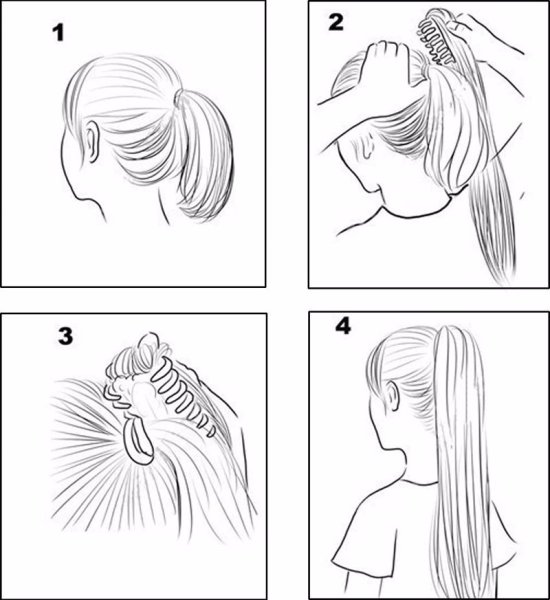 1

2

3

4