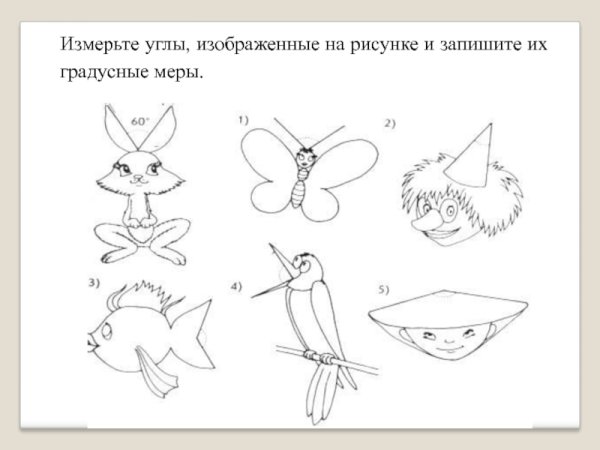 Измерьте углы, изображенные на рисунке и запишите их градусные меры.

60°

1)

2)

3)

4)

5)