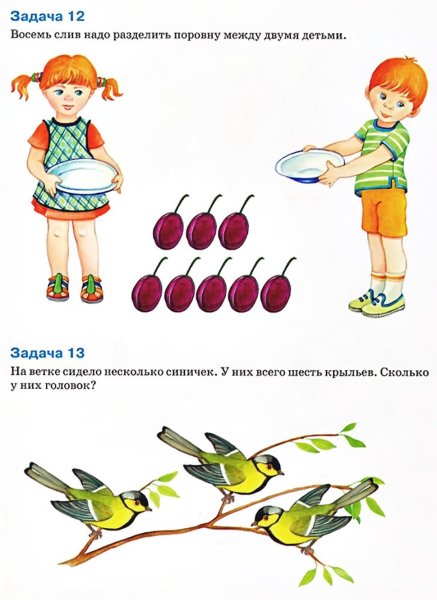 Задача 12
Восемь слив надо разделить поровну между двумя детьми.

Задача 13
На ветке сидело несколько синичек. У них всего шесть крыльев. Сколько у них головок?