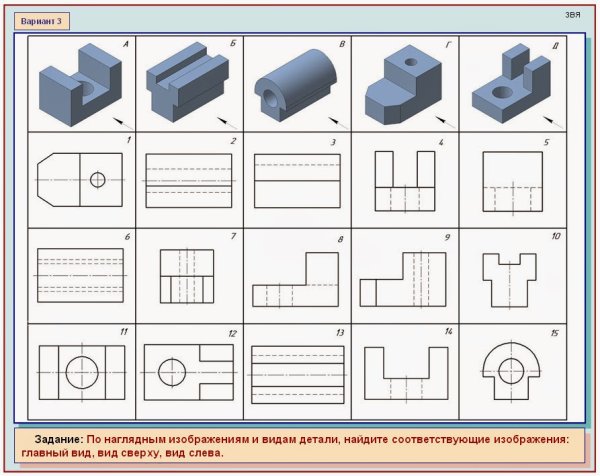 Вариант 3

ЗВЯ

| А | Б | В | Г | Д |
|---|---|---|---|---|
| 1 | 2 | 3 | 4 | 5 |
| 6 | 7 | 8 | 9 | 10 |
| 11 | 12 | 13 | 14 | 15 |

Задание: По наглядным изображениям и видам детали, найдите соответствующие изображения: главный вид, вид сверху, вид слева.