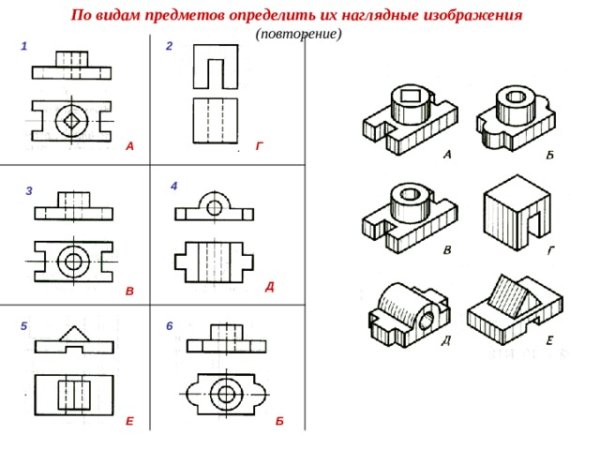 По видам предметов определить их наглядные изображения
(повторение)

1

А

2

Г

3

В

4

Д

5

Е

6

Б

А

Б

В

Г

Д

Е