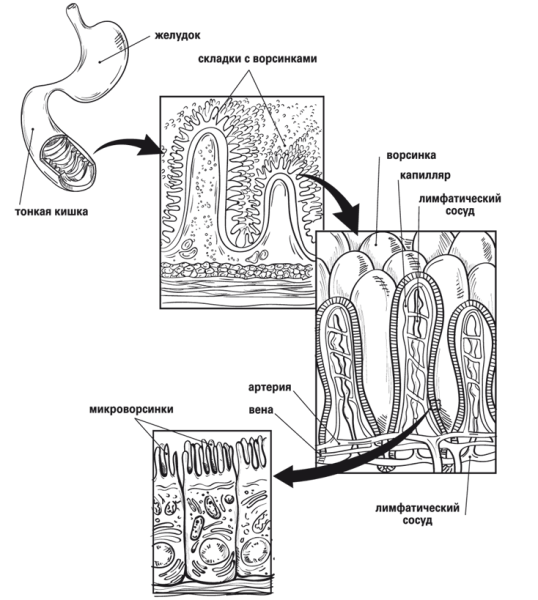 желудок

складки с ворсинками

тонкая кишка

ворсинка

капилляр

лимфатический сосуд

артерия

вена

микроворсинки

лимфатический сосуд